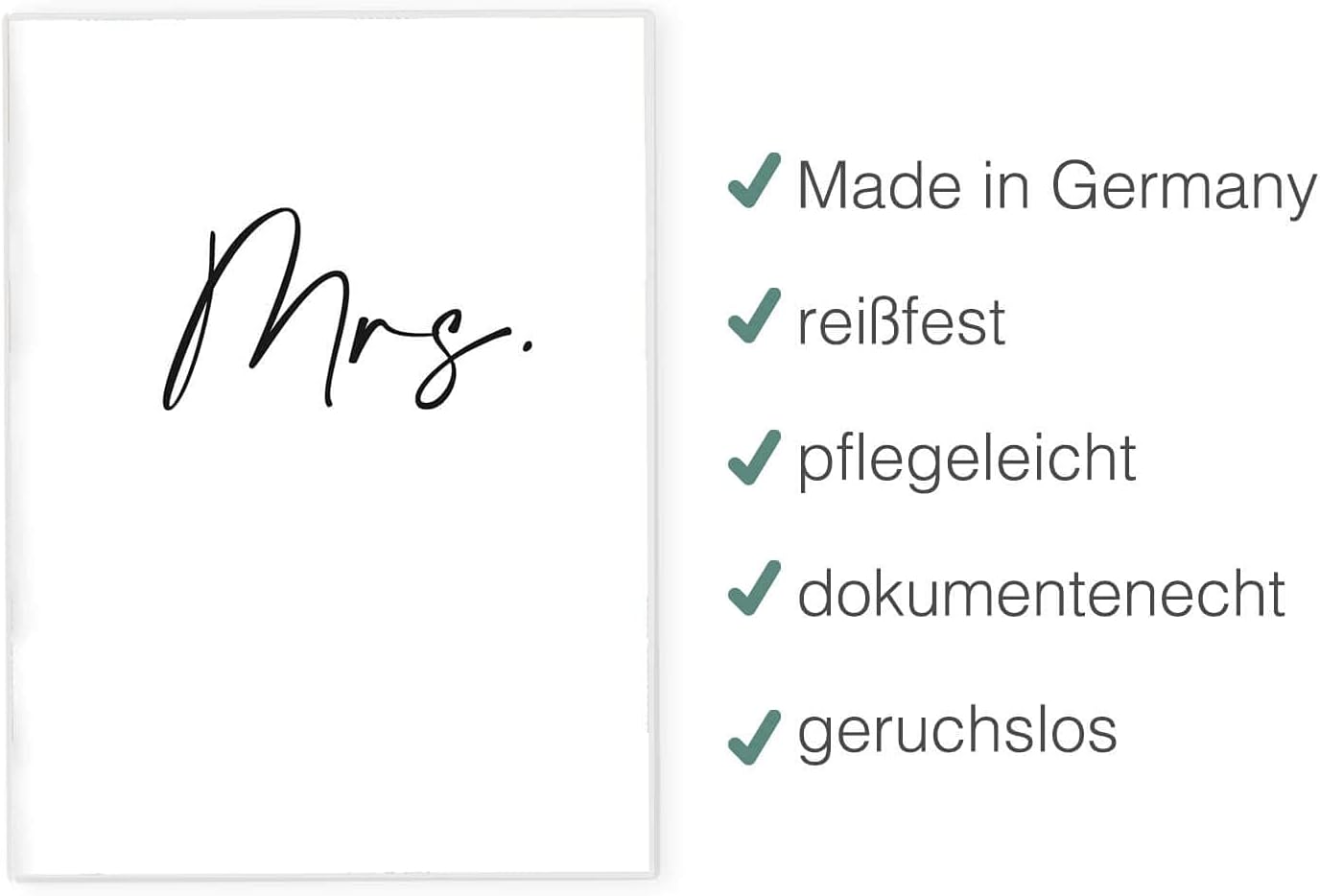 Mrs.

✓ Made in Germany

✓ reißfest

✓ pflegeleicht

✓ dokumentenecht

✓ geruchslos